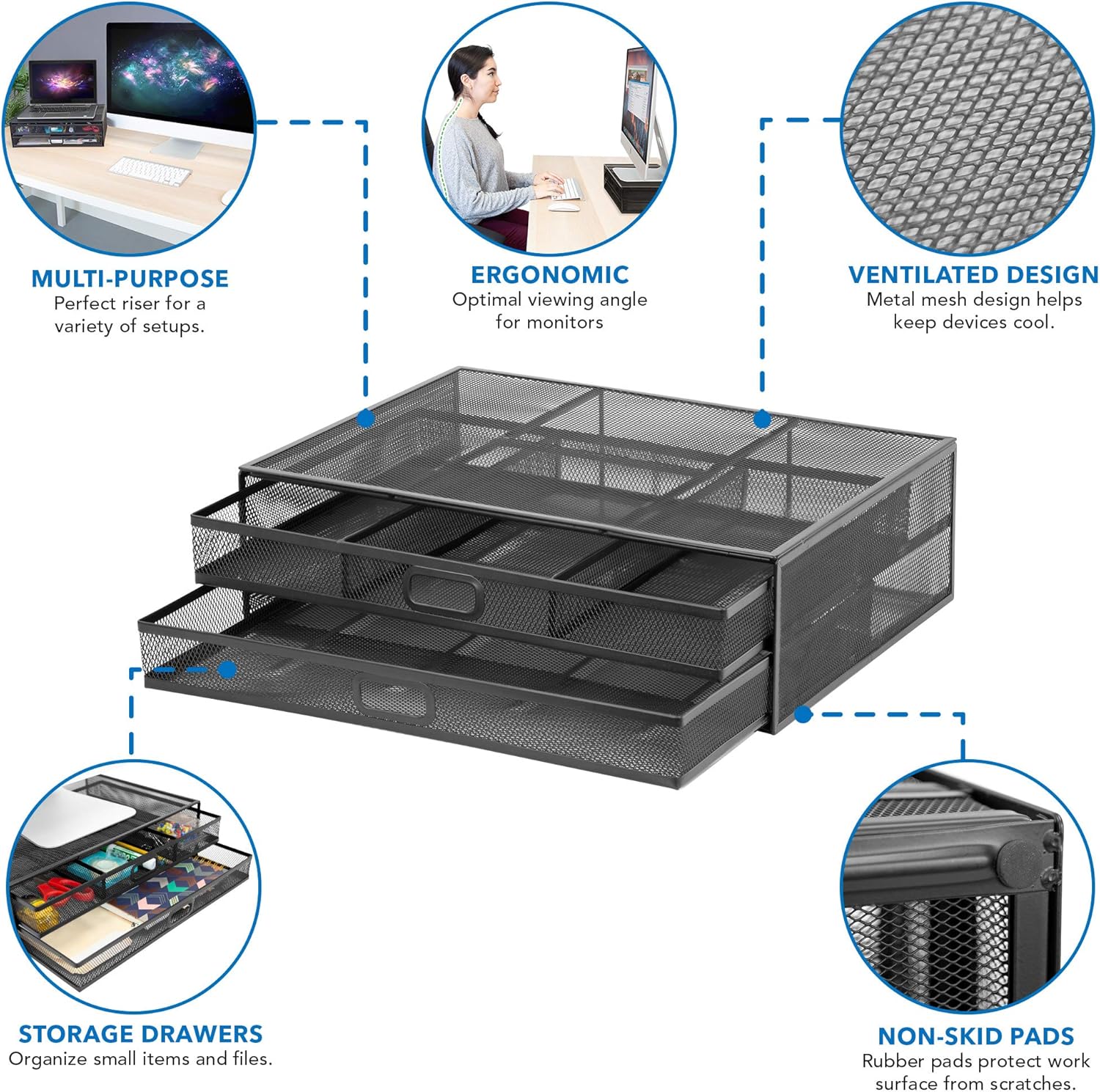 MULTI-PURPOSE
Perfect riser for a variety of setups.

ERGONOMIC
Optimal viewing angle for monitors

VENTILATED DESIGN
Metal mesh design helps keep devices cool.

STORAGE DRAWERS
Organize small items and files.

NON-SKID PADS
Rubber pads protect work surface from scratches.