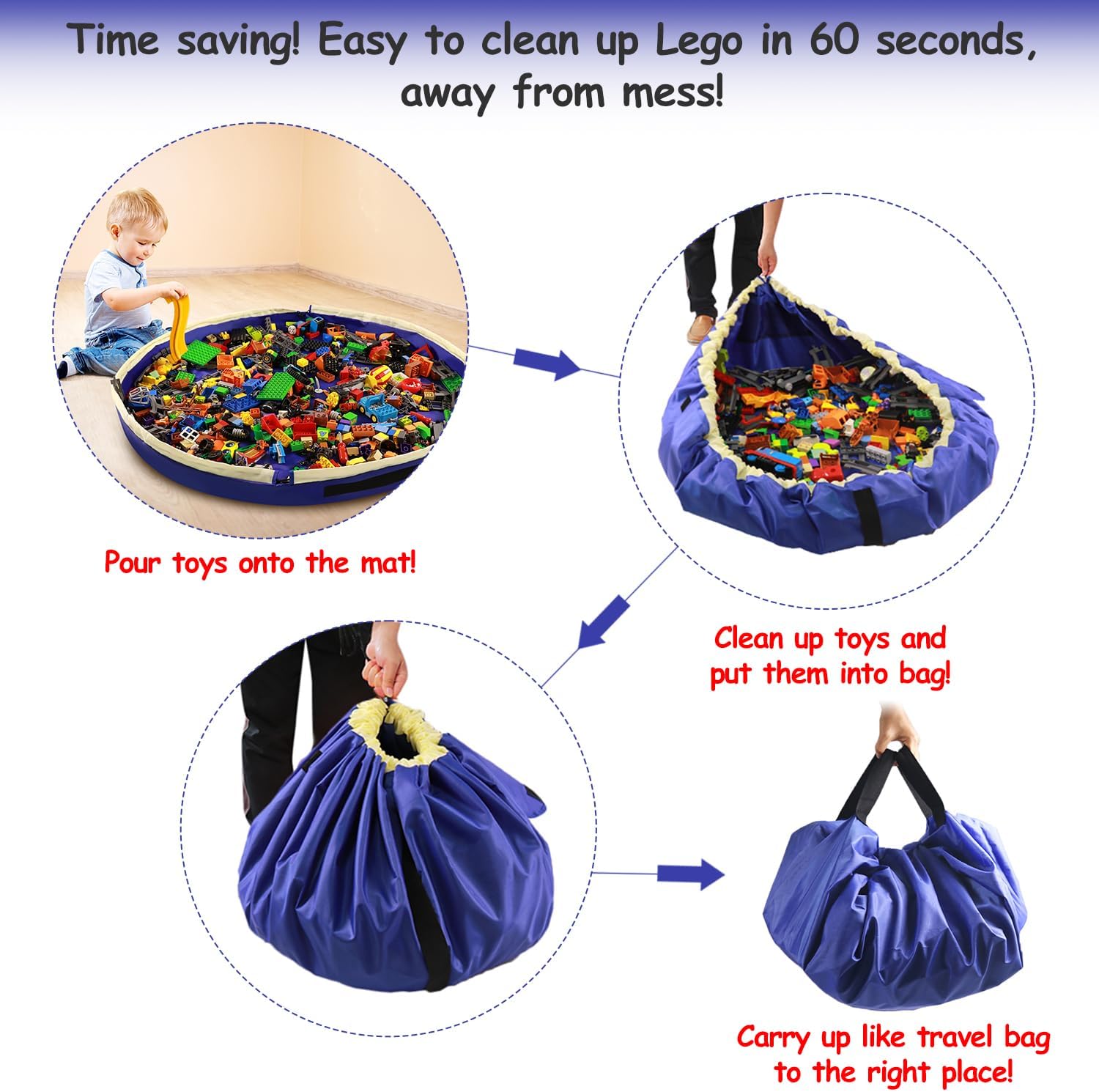 Time saving! Easy to clean up Lego in 60 seconds, away from mess!

Pour toys onto the mat!

Clean up toys and put them into bag!

Carry up like travel bag to the right place!