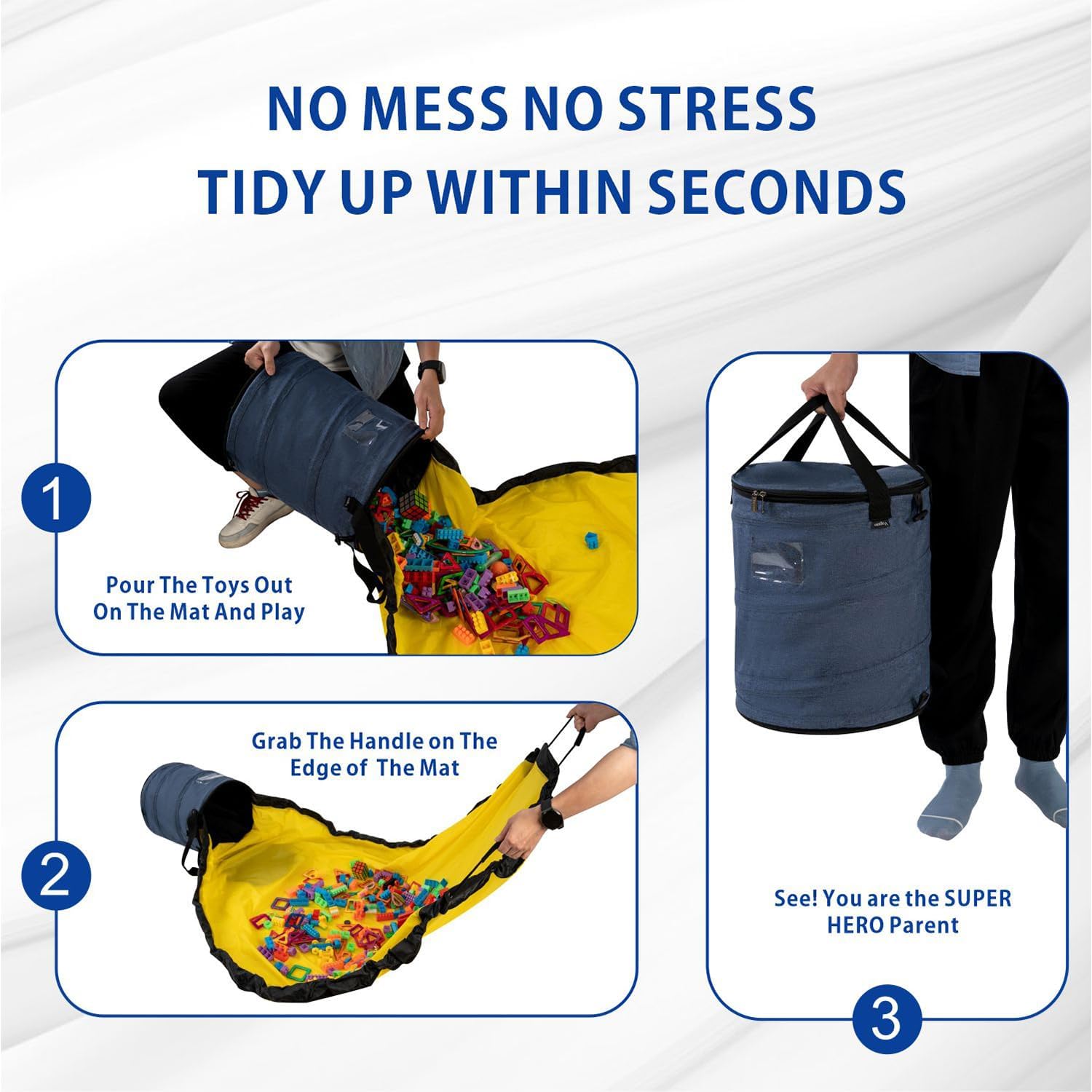 NO MESS NO STRESS
TIDY UP WITHIN SECONDS

1

Pour The Toys Out On The Mat And Play

2

Grab The Handle on The Edge of The Mat

See! You are the SUPER HERO Parent

3