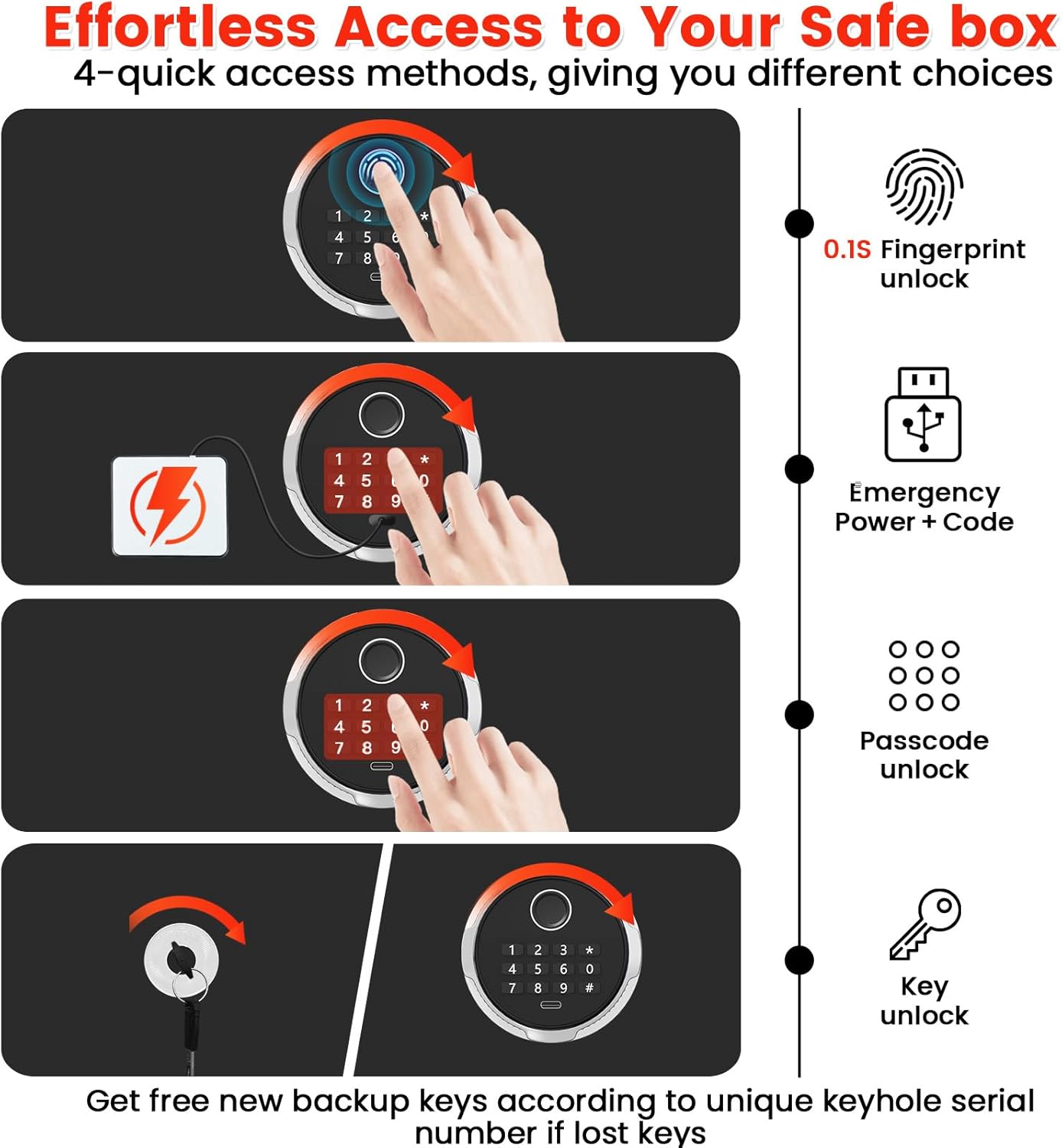 Effortless Access to Your Safe box
4-quick access methods, giving you different choices

1 2 *
4 5 6
7 8

0.1S Fingerprint unlock

1 2 *
4 5 0
7 8 9

Emergency Power + Code

1 2 *
4 5 0
7 8 9

Passcode unlock

1 2 3 *
4 5 6 0
7 8 9 #

Key unlock

Get free new backup keys according to unique keyhole serial number if lost keys