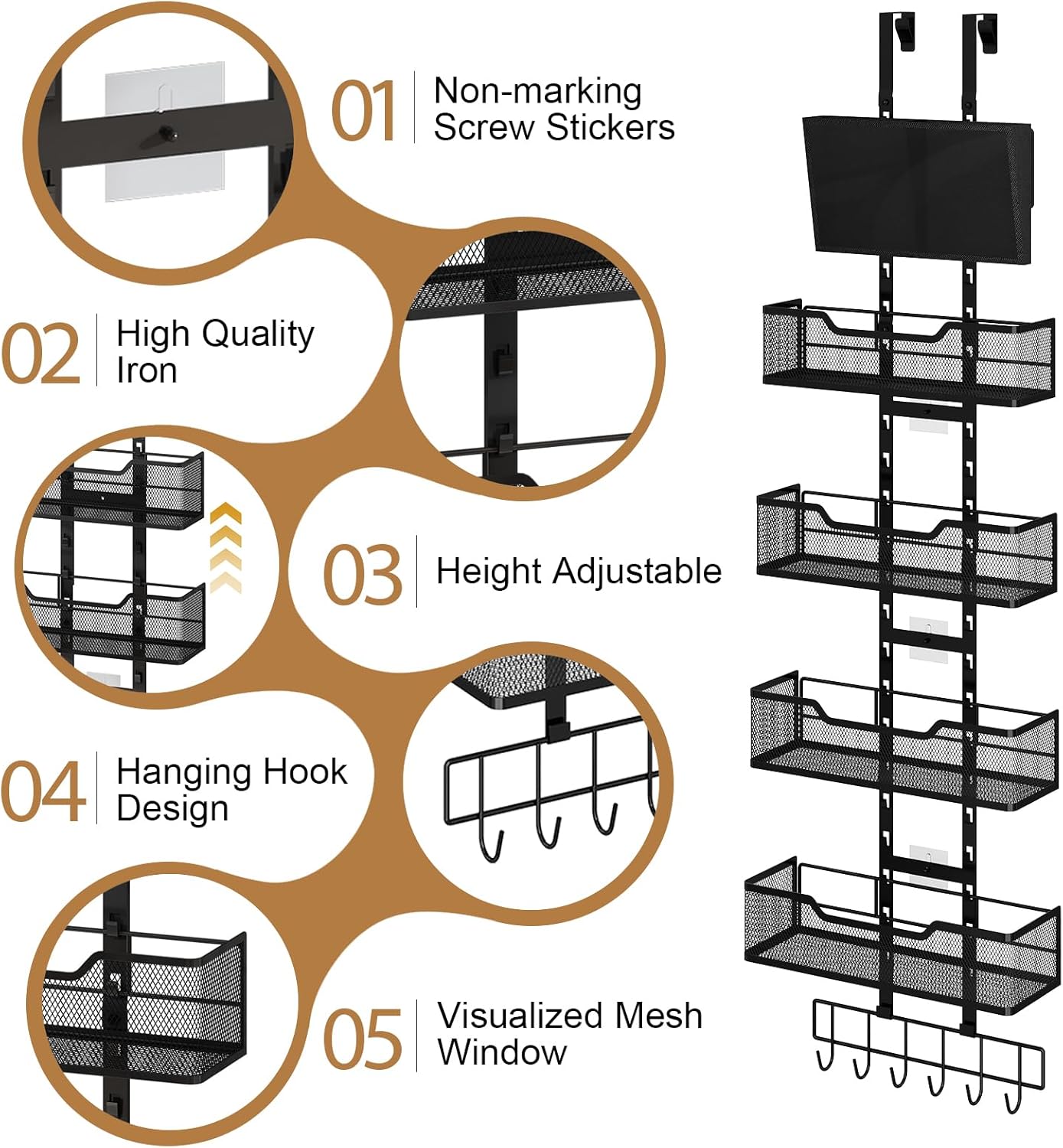 01 Non-marking Screw Stickers

02 High Quality Iron

03 Height Adjustable

04 Hanging Hook Design

05 Visualized Mesh Window