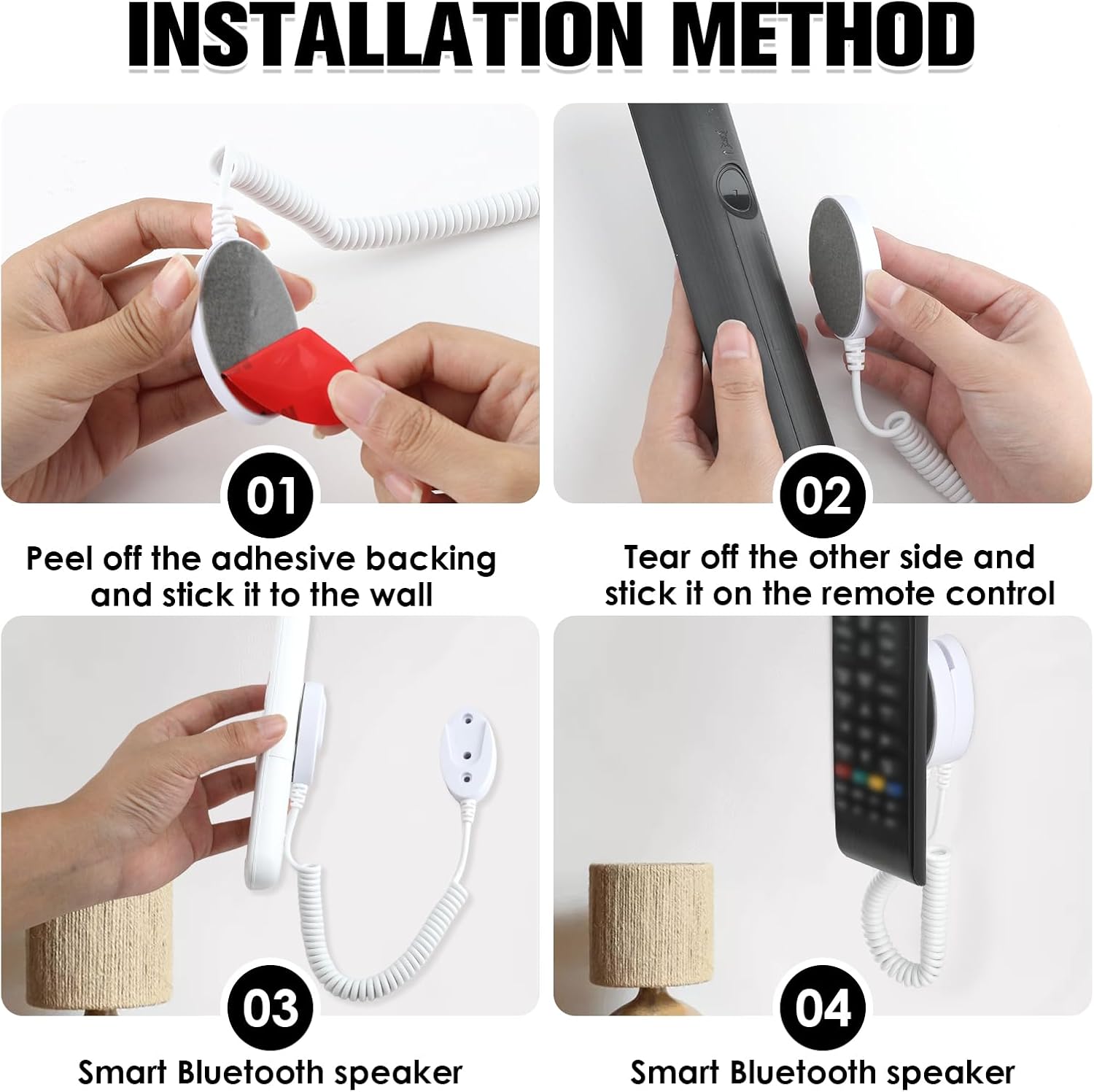 INSTALLATION METHOD

01

Peel off the adhesive backing and stick it to the wall

02

Tear off the other side and stick it on the remote control

03

Smart Bluetooth speaker

04

Smart Bluetooth speaker