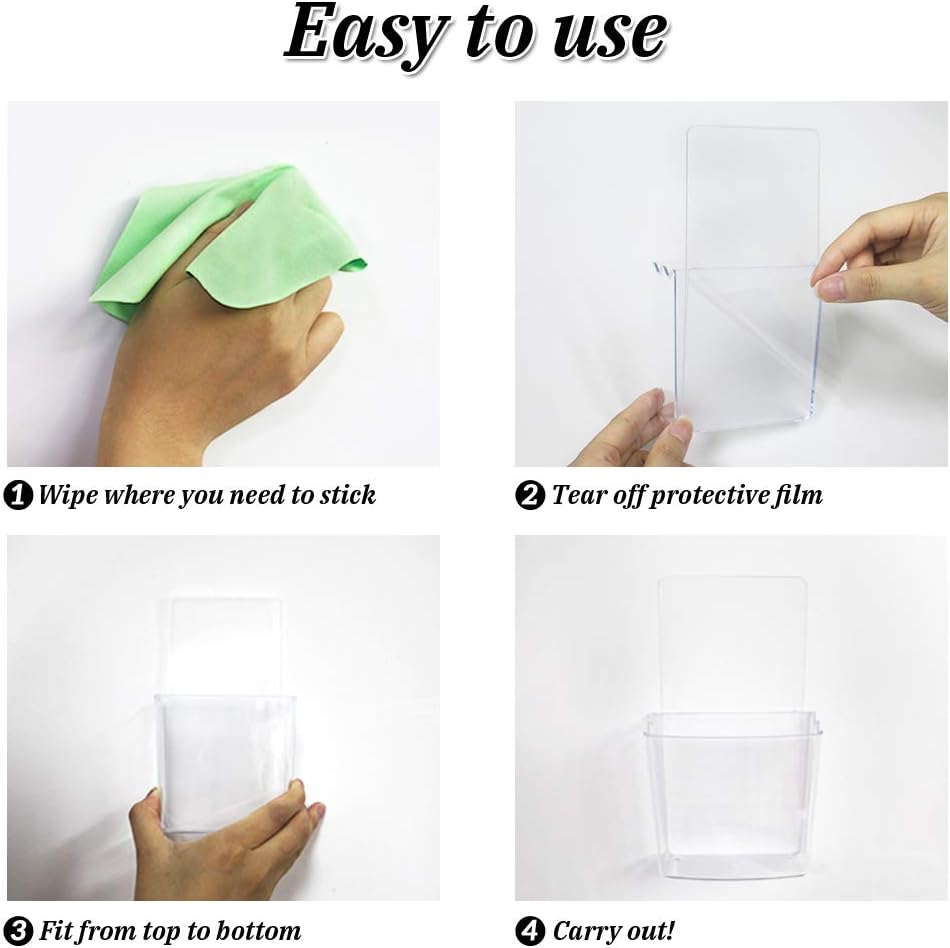 Easy to use

❶ Wipe where you need to stick

❷ Tear off protective film

❸ Fit from top to bottom

❹ Carry out!